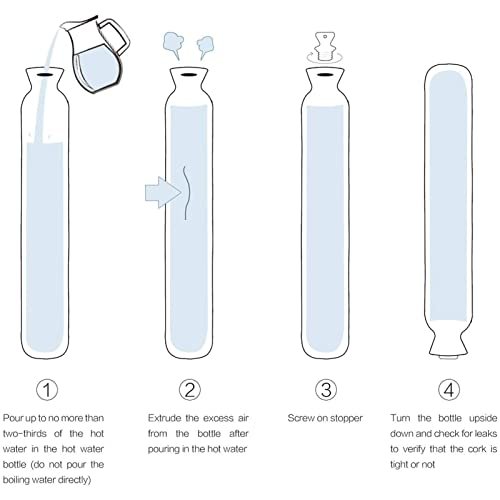 ①

Pour up to no more than two-thirds of the hot water in the hot water bottle (do not pour the boiling water directly)

②

Extrude the excess air from the bottle after pouring in the hot water

③

Screw on stopper

④

Turn the bottle upside down and check for leaks to verify that the cork is tight or not